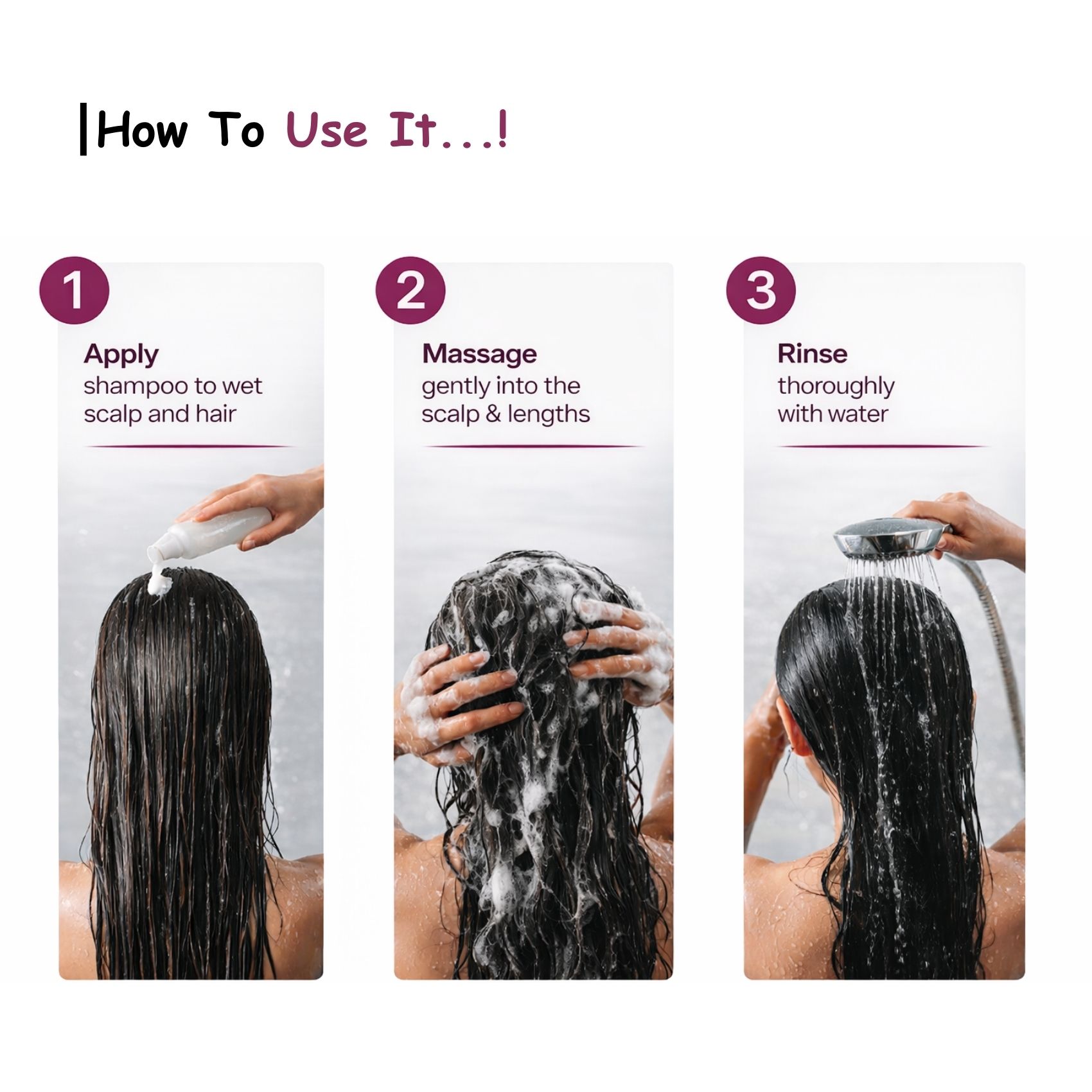 How To Use It...!

1

Apply
shampoo to wet scalp and hair

2

Massage
gently into the scalp & lengths

3

Rinse
thoroughly with water