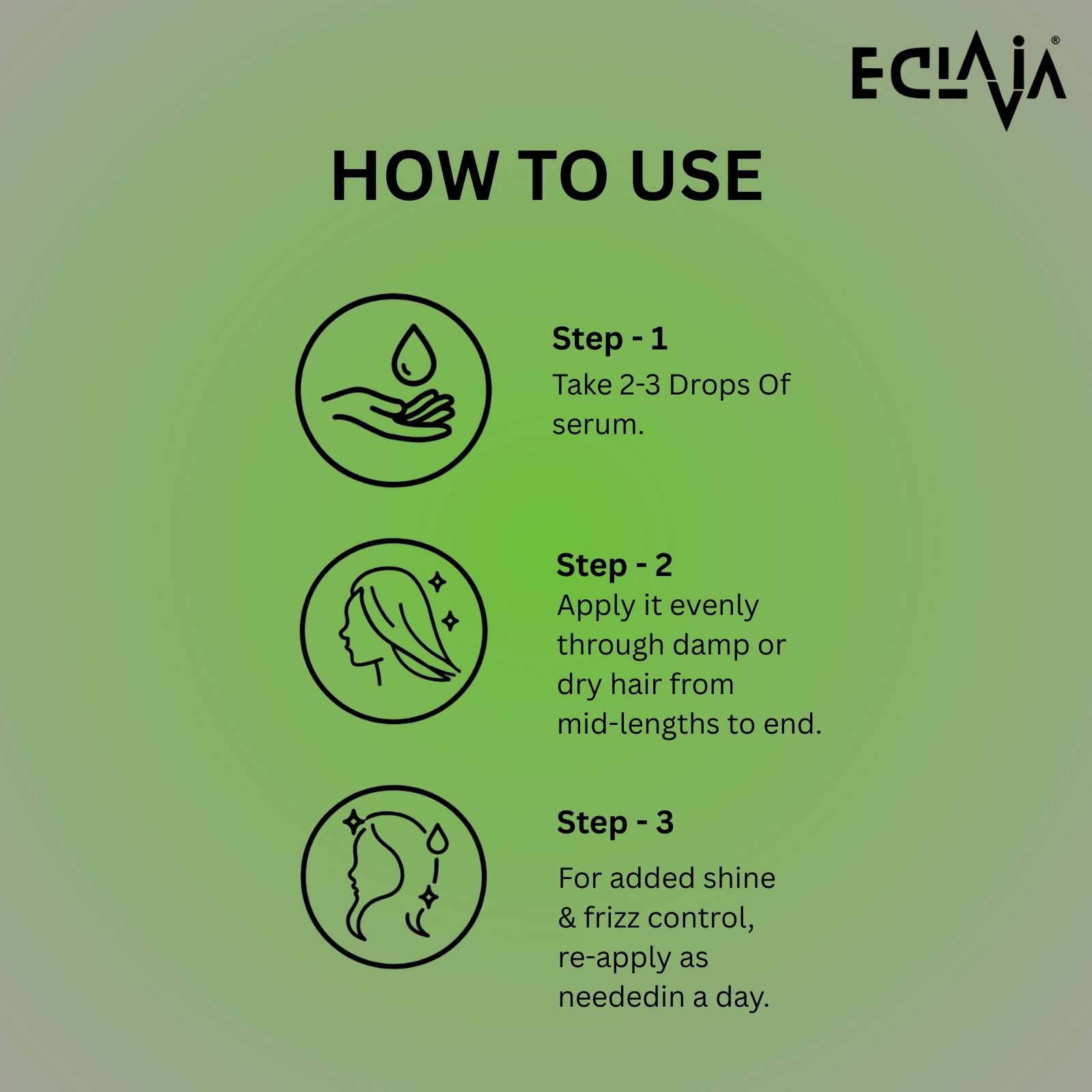 ECLAVIA®

HOW TO USE

Step - 1
Take 2-3 Drops Of serum.

Step - 2
Apply it evenly through damp or dry hair from mid-lengths to end.

Step - 3
For added shine & frizz control, re-apply as neededin a day.