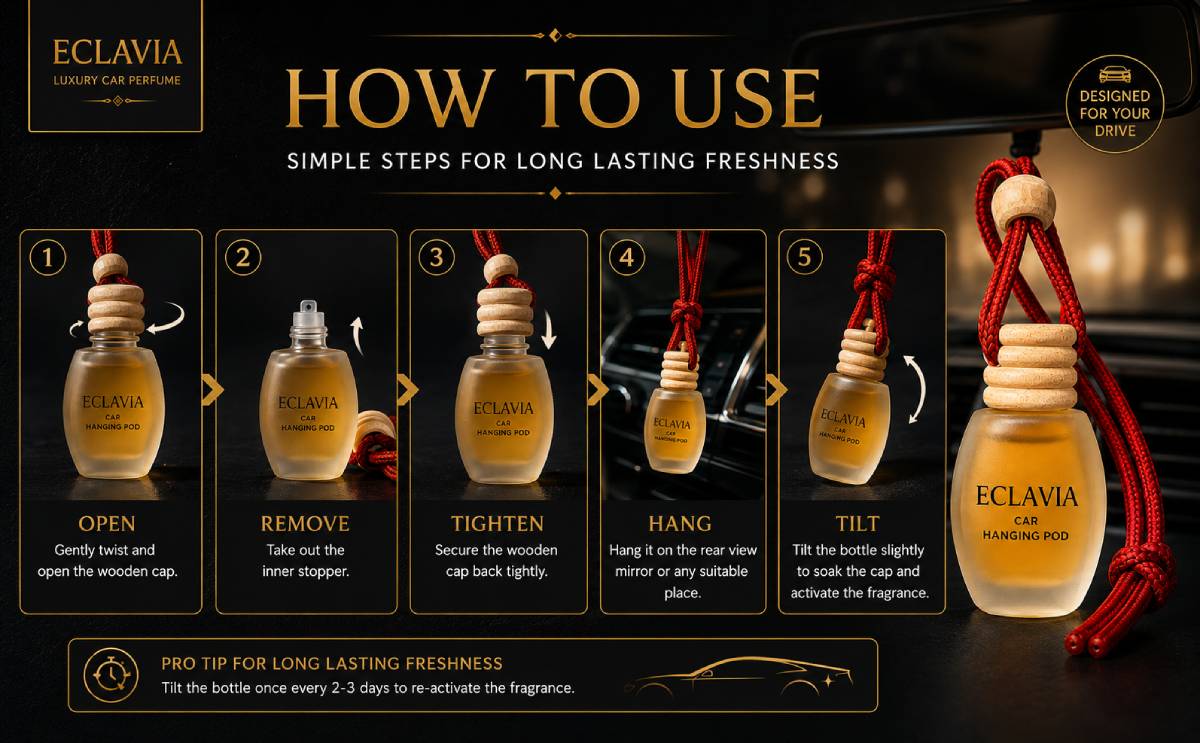 ECLAVIA
LUXURY CAR PERFUME

HOW TO USE

SIMPLE STEPS FOR LONG LASTING FRESHNESS

DESIGNED FOR YOUR DRIVE

1

ECLAVIA
CAR
HANGING POD

OPEN
Gently twist and open the wooden cap.

2

ECLAVIA
CAR
HANGING POD

REMOVE
Take out the inner stopper.

3

ECLAVIA
CAR
HANGING POD

TIGHTEN
Secure the wooden cap back tightly.

4

ECLAVIA
CAR
HANGING POD

HANG
Hang it on the rear view mirror or any suitable place.

5

ECLAVIA
CAR
HANGING POD

TILT
Tilt the bottle slightly to soak the cap and activate the fragrance.

ECLAVIA
CAR
HANGING POD

PRO TIP FOR LONG LASTING FRESHNESS
Tilt the bottle once every 2-3 days to re-activate the fragrance.